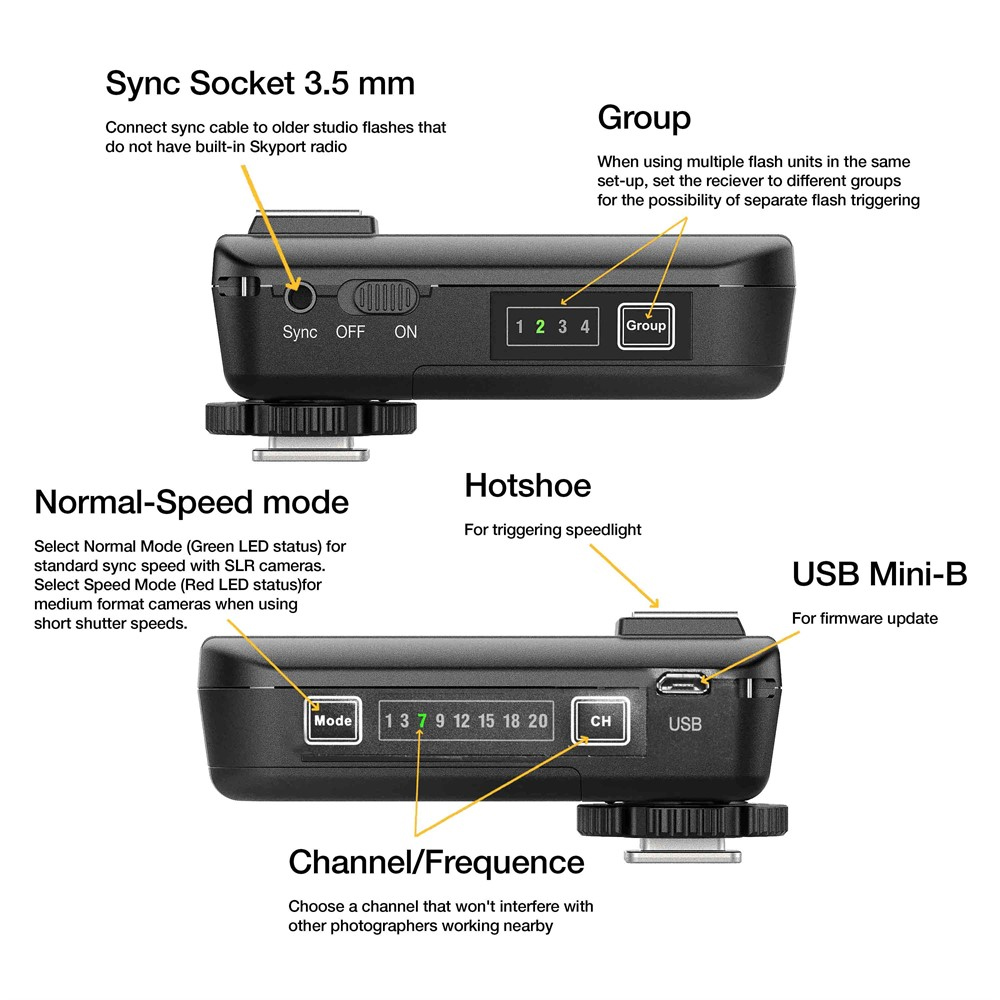 Sync Socket 3.5 mm

Connect sync cable to older studio flashes that do not have built-in Skyport radio

Group

When using multiple flash units in the same set-up, set the reciever to different groups for the possibility of separate flash triggering

Sync OFF ON

1 2 3 4

Group

Normal-Speed mode

Select Normal Mode (Green LED status) for standard sync speed with SLR cameras. Select Speed Mode (Red LED status)for medium format cameras when using short shutter speeds.

Hotshoe

For triggering speedlight

USB Mini-B

For firmware update

Mode

1 3 7 9 12 15 18 20

CH

USB

Channel/Frequence

Choose a channel that won't interfere with other photographers working nearby